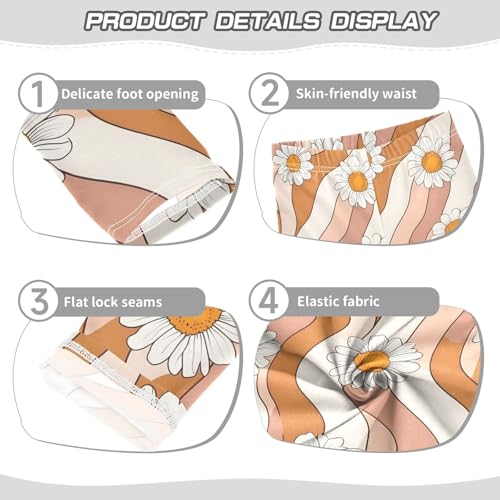 PRODUCT DETAILS DISPLAY

1 Delicate foot opening

2 Skin-friendly waist

3 Flat lock seams

4 Elastic fabric