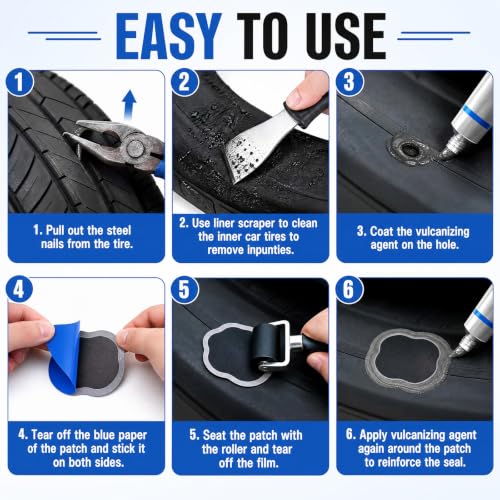 EASY TO USE

1

1. Pull out the steel nails from the tire.

2

2. Use liner scraper to clean the inner car tires to remove inpunties.

3

3. Coat the vulcanizing agent on the hole.

4

4. Tear off the blue paper of the patch and stick it on both sides.

5

5. Seat the patch with the roller and tear off the film.

6

6. Apply vulcanizing agent again around the patch to reinforce the seal.