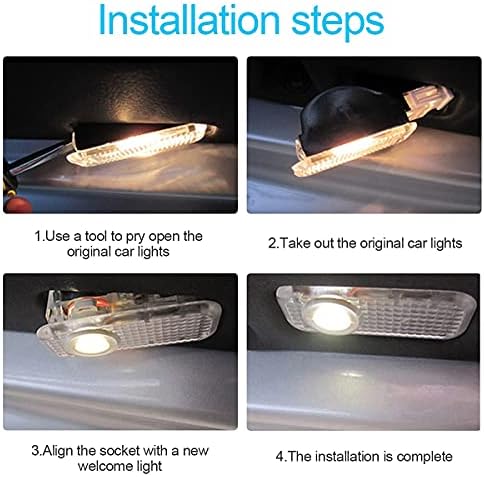 Installation steps

1.Use a tool to pry open the original car lights

2.Take out the original car lights

3.Align the socket with a new welcome light

4.The installation is complete