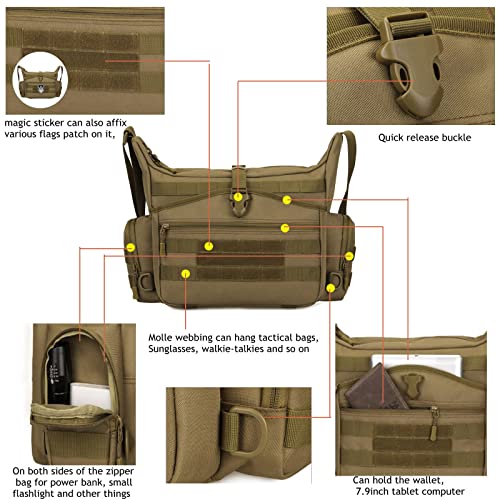 magic sticker can also affix various flags patch on it,

Quick release buckle

Molle webbing can hang tactical bags, Sunglasses, walkie-talkies and so on

On both sides of the zipper bag for power bank, small flashlight and other things

Can hold the wallet, 7.9inch tablet computer