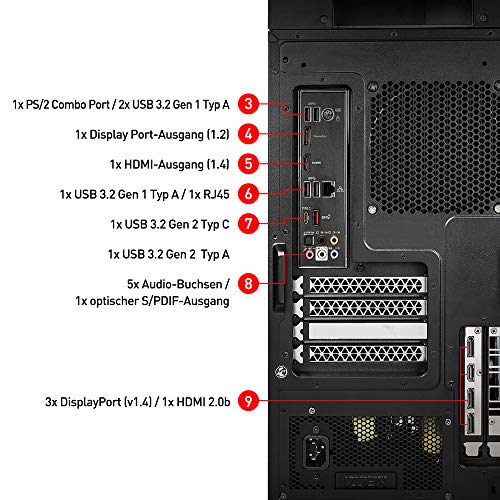 1x PS/2 Combo Port / 2x USB 3.2 Gen 1 Typ A 3

1x Display Port-Ausgang (1.2) 4

1x HDMI-Ausgang (1.4) 5

1x USB 3.2 Gen 1 Typ A / 1x RJ45 6

1x USB 3.2 Gen 2 Typ C 7

1x USB 3.2 Gen 2 Typ A

5x Audio-Buchsen / 1x optischer S/PDIF-Ausgang 8

3x DisplayPort (v1.4) / 1x HDMI 2.0b 9