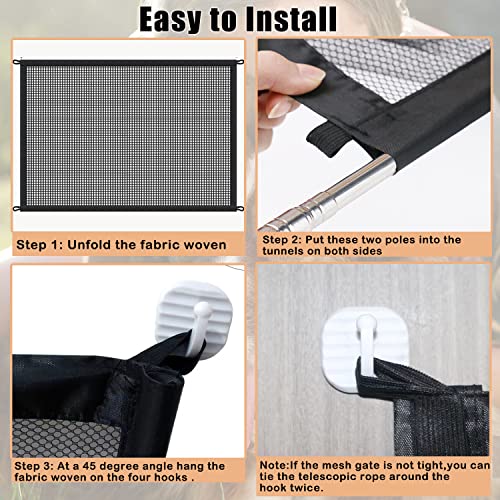 Easy to Install

Step 1: Unfold the fabric woven

Step 2: Put these two poles into the tunnels on both sides

Step 3: At a 45 degree angle hang the fabric woven on the four hooks .

Note:If the mesh gate is not tight,you can tie the telescopic rope around the hook twice.