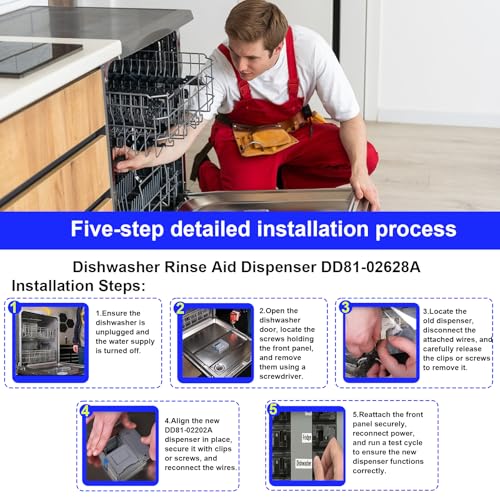 Five-step detailed installation process

Dishwasher Rinse Aid Dispenser DD81-02628A

Installation Steps:

1

1.Ensure the dishwasher is unplugged and the water supply is turned off.

2

2.Open the dishwasher door, locate the screws holding the front panel, and remove them using a screwdriver.

3

3.Locate the old dispenser, disconnect the attached wires, and carefully release the clips or screws to remove it.

4

4.Align the new DD81-02202A dispenser in place, secure it with clips or screws, and reconnect the wires.

5

Fridge

Dishwasher

5.Reattach the front panel securely, reconnect power, and run a test cycle to ensure the new dispenser functions correctly.