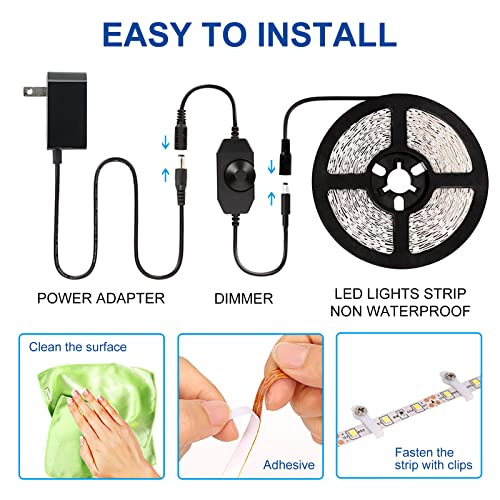 EASY TO INSTALL

POWER ADAPTER

DIMMER

LED LIGHTS STRIP
NON WATERPROOF

Clean the surface

Adhesive

Fasten the strip with clips