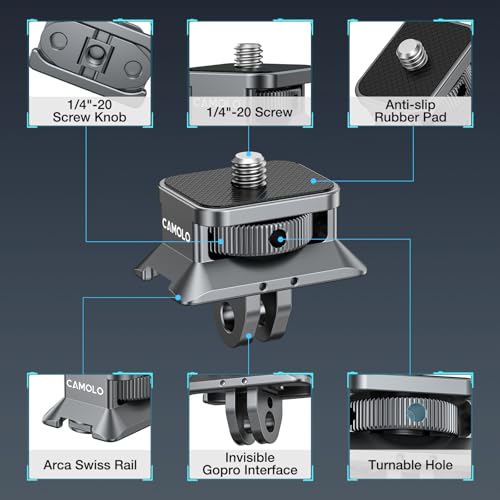 1/4"-20
Screw Knob

CAMOLO
1/4"-20 Screw

Anti-slip
Rubber Pad

CAMOLO

CAMOLO
Arca Swiss Rail

Invisible
Gopro Interface

Turnable Hole