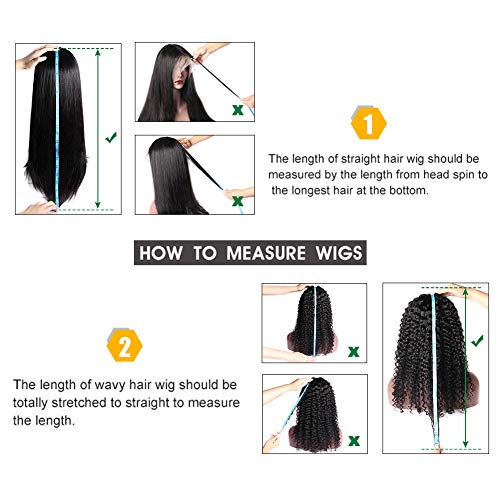 ✓

x

x

1

The length of straight hair wig should be measured by the length from head spin to the longest hair at the bottom.

HOW TO MEASURE WIGS

2

The length of wavy hair wig should be totally stretched to straight to measure the length.

x

x

✓