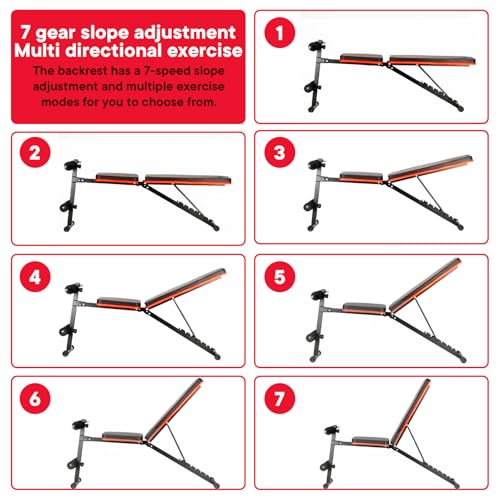 7 gear slope adjustment
Multi directional exercise

The backrest has a 7-speed slope adjustment and multiple exercise modes for you to choose from.

1

2

3

4

5

6

7