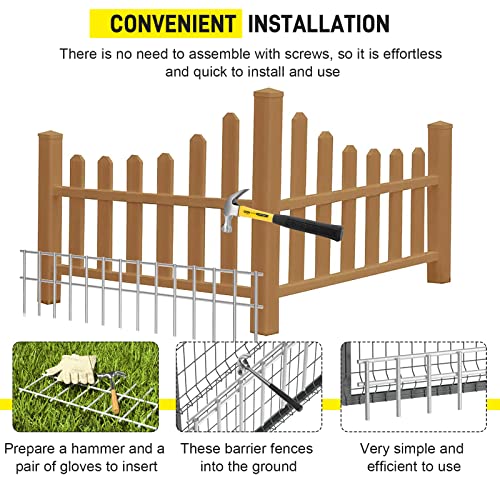 CONVENIENT INSTALLATION

There is no need to assemble with screws, so it is effortless and quick to install and use

Prepare a hammer and a pair of gloves to insert

These barrier fences into the ground

Very simple and efficient to use