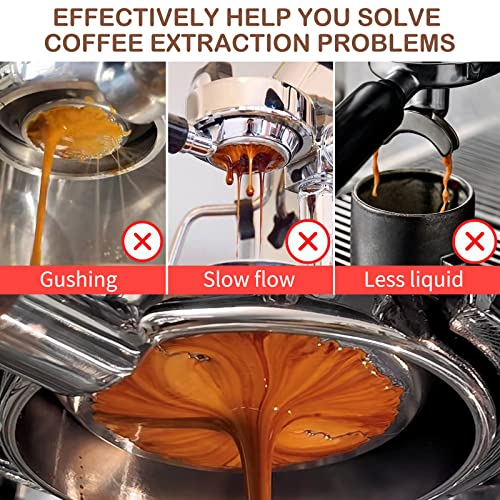 EFFECTIVELY HELP YOU SOLVE COFFEE EXTRACTION PROBLEMS

Gushing

Slow flow

Less liquid