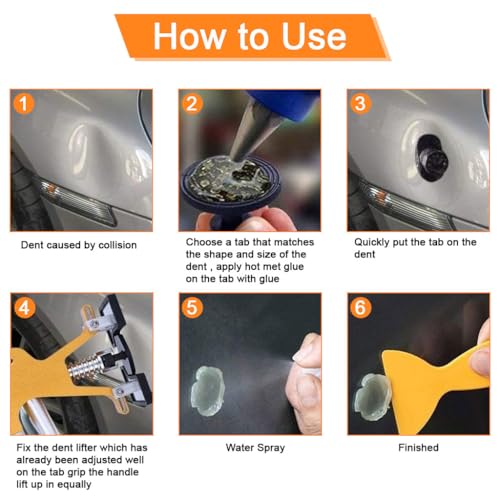 How to Use

1

Dent caused by collision

2

Choose a tab that matches the shape and size of the dent , apply hot met glue on the tab with glue

3

Quickly put the tab on the dent

4

Fix the dent lifter which has already been adjusted well on the tab grip the handle lift up in equally

5

Water Spray

6

Finished