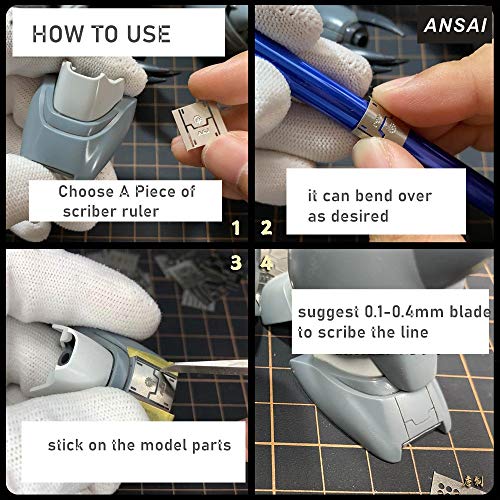 HOW TO USE

ANSAI

Choose A Piece of scriber ruler

1

it can bend over as desired

2

3

stick on the model parts

4

suggest 0.1-0.4mm blade to scribe the line