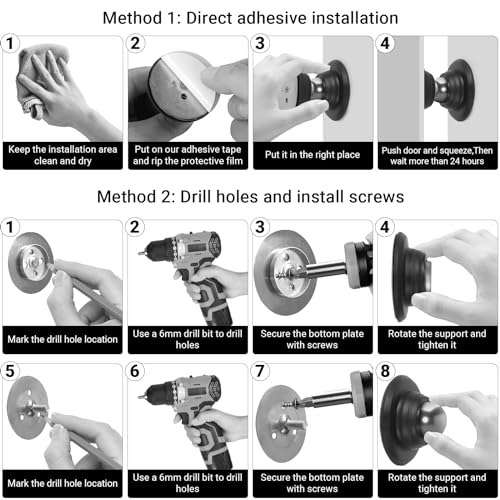 Method 1: Direct adhesive installation

1
Keep the installation area clean and dry

2
Put on our adhesive tape and rip the protective film

3
Put it in the right place

4
Push door and squeeze,Then wait more than 24 hours

Method 2: Drill holes and install screws

1
Mark the drill hole location

2
Use a 6mm drill bit to drill holes

3
Secure the bottom plate with screws

4
Rotate the support and tighten it

5
Mark the drill hole location

6
Use a 6mm drill bit to drill holes

7
Secure the bottom plate with screws

8
Rotate the support and tighten it