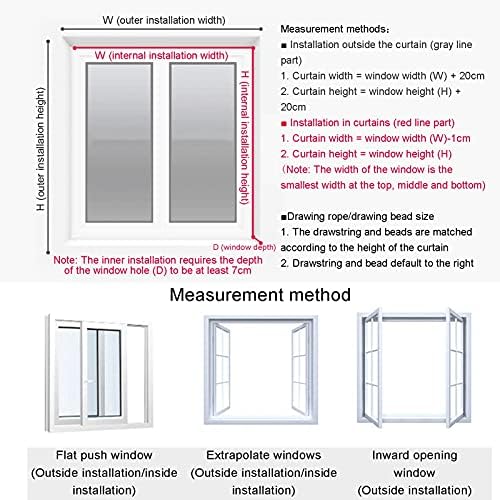 W (outer installation width)

W (internal installation width)

H (outer installation height)

H (internal installation height)

D (window depth)

Note: The inner installation requires the depth of the window hole (D) to be at least 7cm

Measurement methods:
■ Installation outside the curtain (gray line part)
1. Curtain width = window width (W) + 20cm
2. Curtain height = window height (H) + 20cm
■ Installation in curtains (red line part)
1. Curtain width = window width (W)-1cm
2. Curtain height = window height (H)
(Note: The width of the window is the smallest width at the top, middle and bottom)

■Drawing rope/drawing bead size
1. The drawstring and beads are matched according to the height of the curtain
2. Drawstring and bead default to the right

Measurement method

Flat push window (Outside installation/inside installation)

Extrapolate windows (Outside installation/inside installation)

Inward opening window (Outside installation)