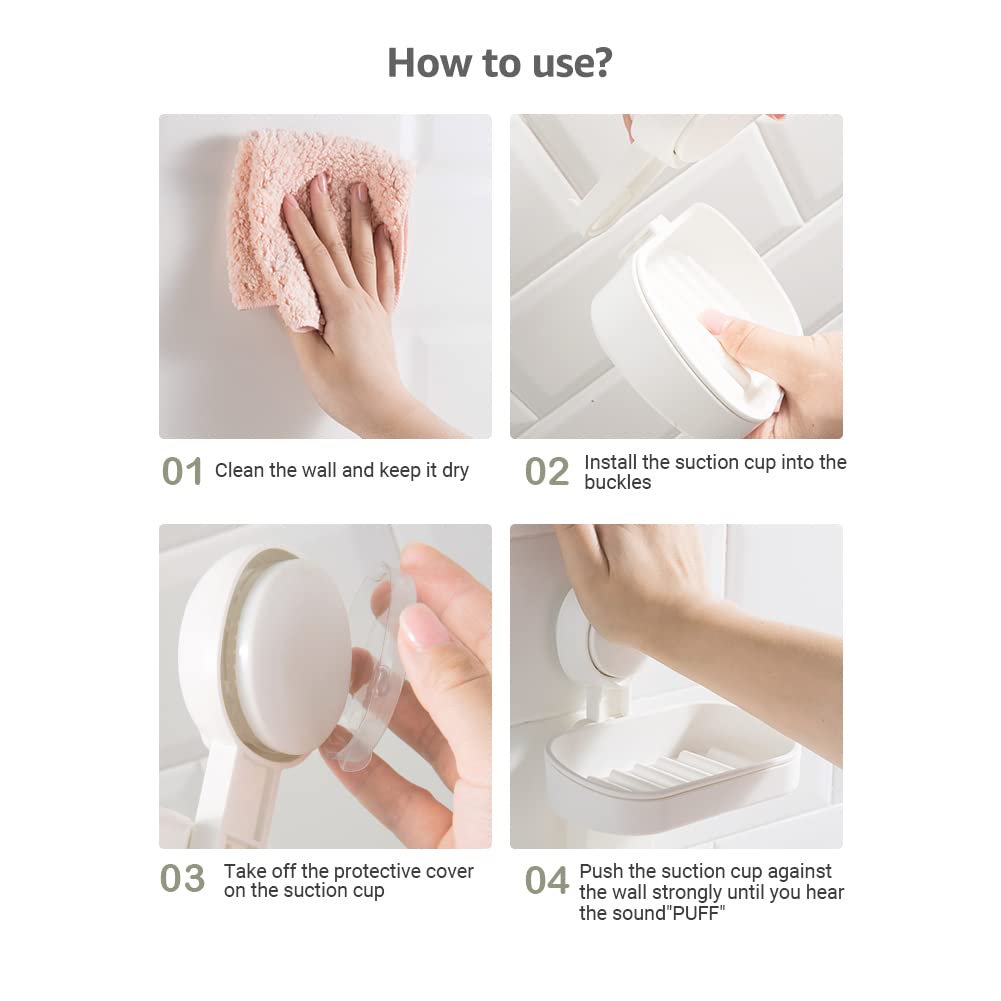 How to use?

01 Clean the wall and keep it dry

02 Install the suction cup into the buckles

03 Take off the protective cover on the suction cup

04 Push the suction cup against the wall strongly until you hear the sound"PUFF"