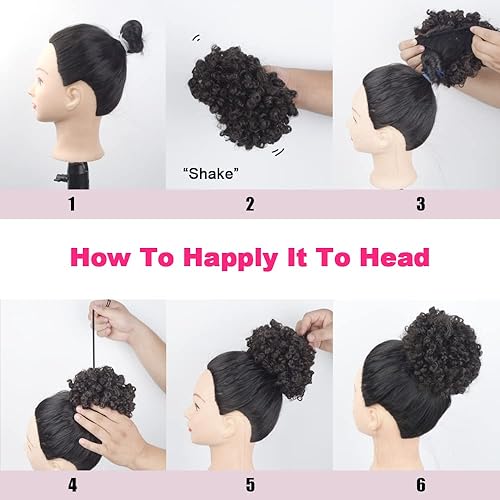 "Shake"

1

2

3

How To Happly It To Head

4

5

6