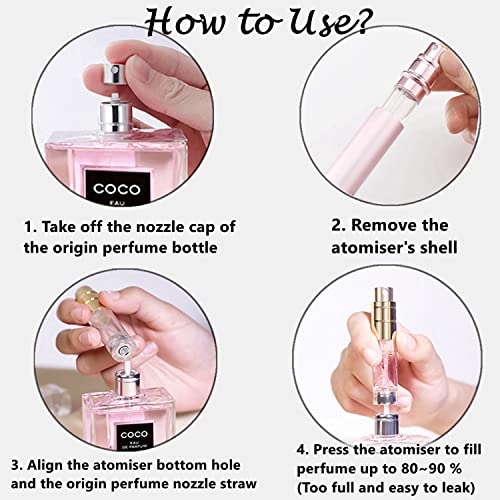 How to Use?

COCO
EAU

1. Take off the nozzle cap of the origin perfume bottle

2. Remove the atomiser's shell

COCO
EAU
DE PARFUM

3. Align the atomiser bottom hole and the origin perfume nozzle straw

4. Press the atomiser to fill perfume up to 80~90 % (Too full and easy to leak)