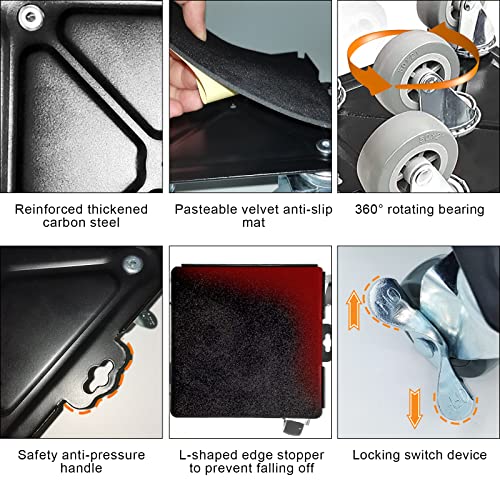 Reinforced thickened carbon steel

Pasteable velvet anti-slip mat

360° rotating bearing

Safety anti-pressure handle

L-shaped edge stopper to prevent falling off

Locking switch device