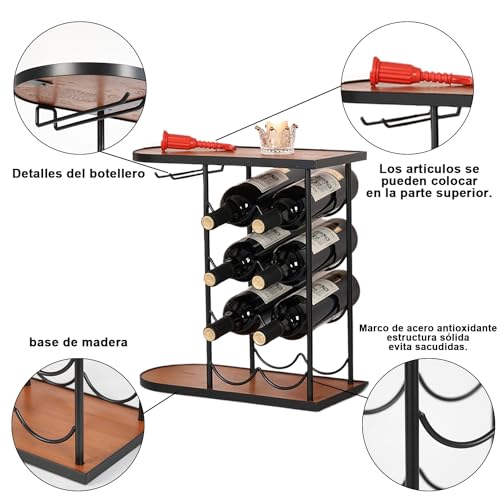 Detalles del botellero

Los artículos se pueden colocar en la parte superior.

base de madera

Marco de acero antioxidante estructura sólida evita sacudidas.