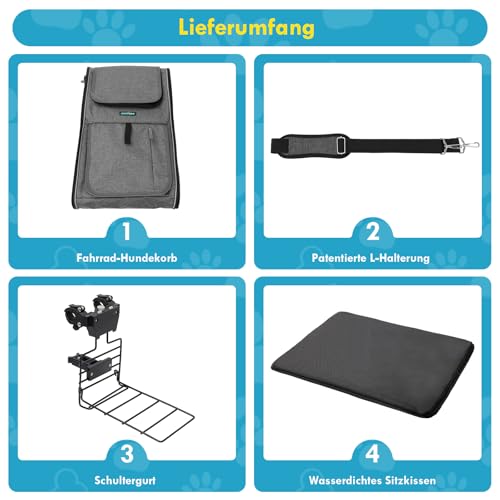 Lieferumfang

1
Fahrrad-Hundekorb

2
Patentierte L-Halterung

3
Schultergurt

4
Wasserdichtes Sitzkissen