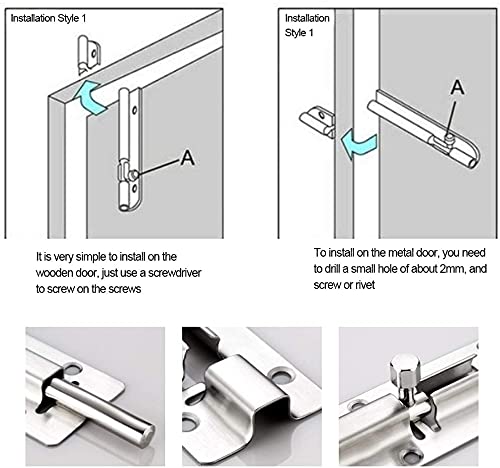 Installation Style 1

A

It is very simple to install on the wooden door, just use a screwdriver to screw on the screws

Installation Style 1

A

To install on the metal door, you need to drill a small hole of about 2mm, and screw or rivet