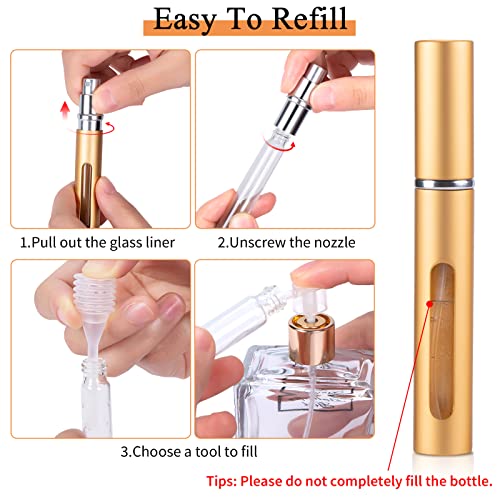 Easy To Refill

1.Pull out the glass liner

2.Unscrew the nozzle

3.Choose a tool to fill

Tips: Please do not completely fill the bottle.