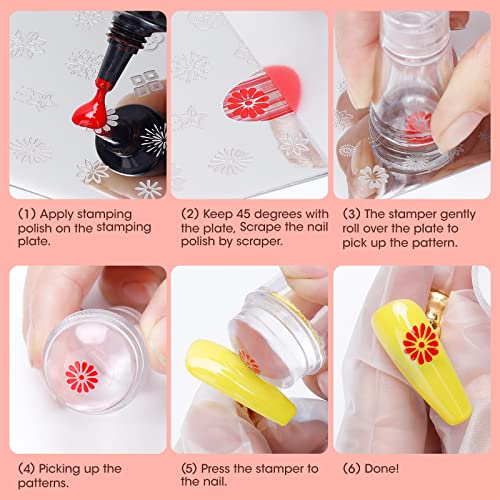 (1) Apply stamping polish on the stamping plate.

(2) Keep 45 degrees with the plate, Scrape the nail polish by scraper.

(3) The stamper gently roll over the plate to pick up the pattern.

(4) Picking up the patterns.

(5) Press the stamper to the nail.

(6) Done!