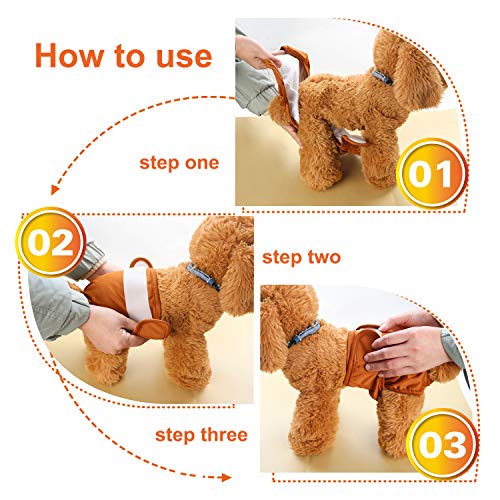 How to use

step one

01

02

step two

step three

03