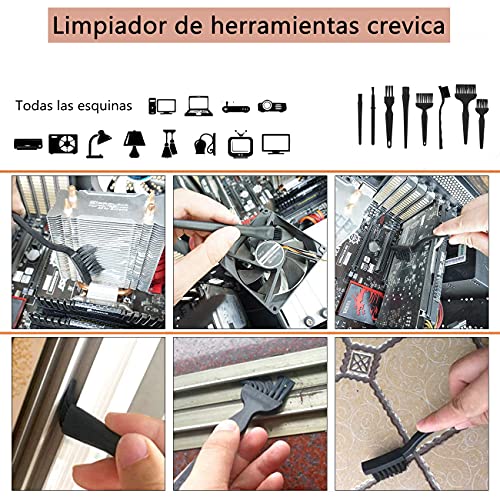 Limpiador de herramientas crevica

Todas las esquinas