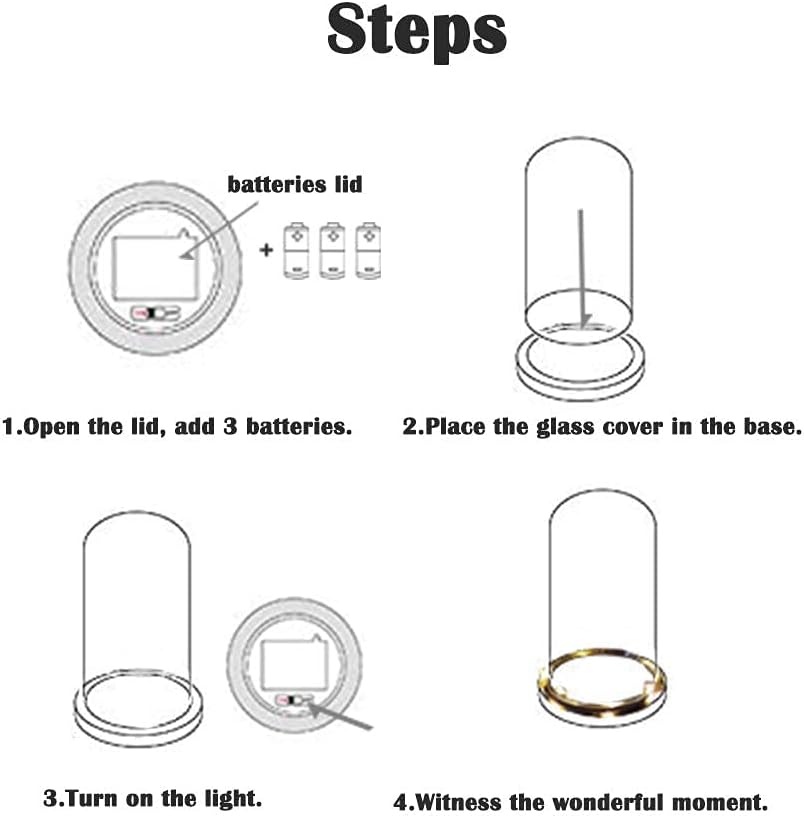 Steps

batteries lid

+

1.Open the lid, add 3 batteries.

2.Place the glass cover in the base.

3.Turn on the light.

4.Witness the wonderful moment.