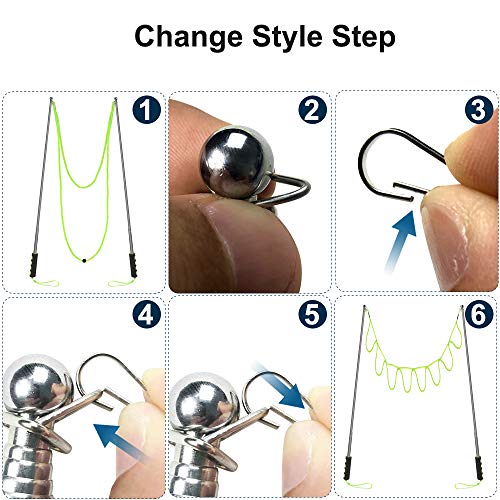 Change Style Step

1

2

3

4

5

6