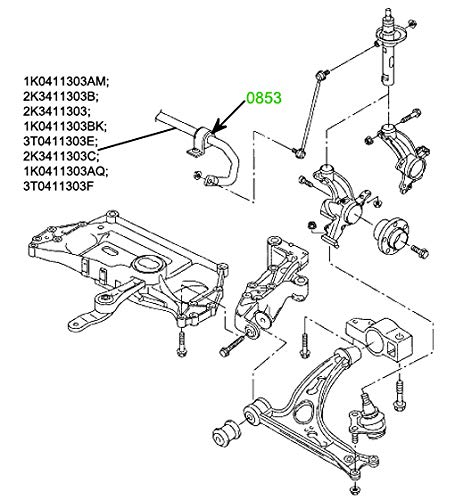 1K0411303AM;
2K3411303B;
2K3411303;
1K0411303BK;
3T0411303E;
2K3411303C;
1K0411303AQ;
3T0411303F

0853