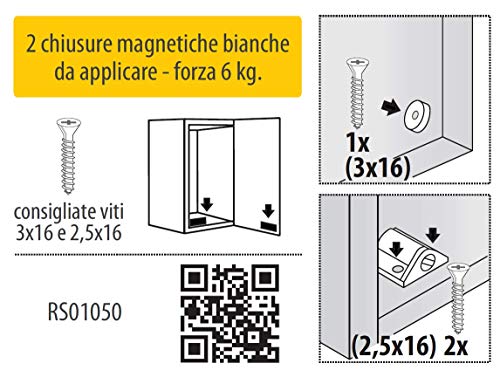 2 chiusure magnetiche bianche da applicare - forza 6 kg.

consigliate viti 3x16 e 2,5x16

RS01050

1x
(3x16)

(2,5x16) 2x