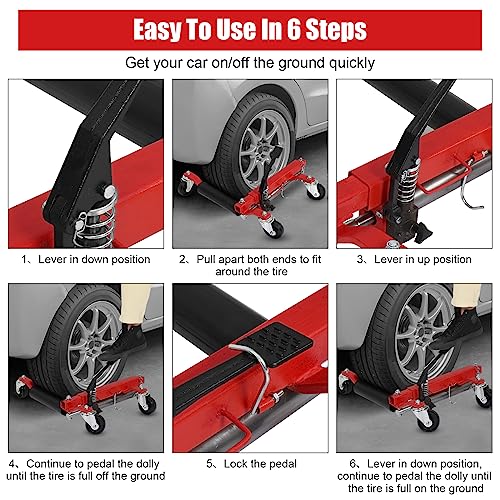 Easy To Use In 6 Steps

Get your car on/off the ground quickly

1、Lever in down position

2、Pull apart both ends to fit around the tire

3、Lever in up position

4、Continue to pedal the dolly until the tire is full off the ground

5、Lock the pedal

6、Lever in down position, continue to pedal the dolly until the tire is full on the ground