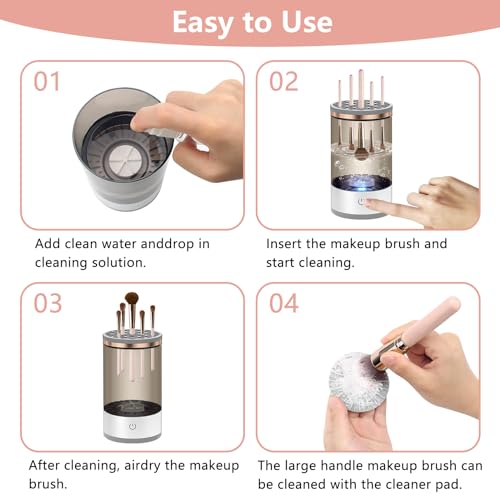 Easy to Use

01

Add clean water anddrop in cleaning solution.

02

Insert the makeup brush and start cleaning.

03

After cleaning, airdry the makeup brush.

04

The large handle makeup brush can be cleaned with the cleaner pad.