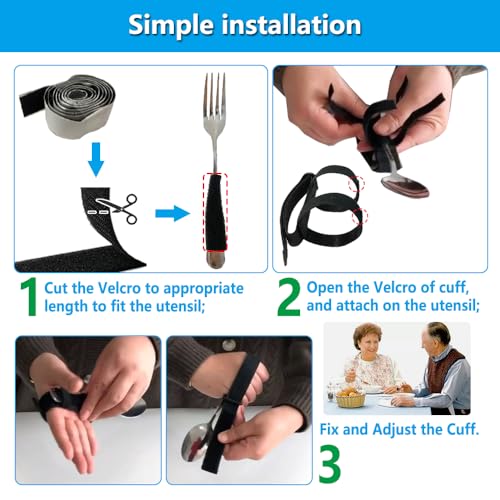 Simple installation

1 Cut the Velcro to appropriate length to fit the utensil;

2 Open the Velcro of cuff, and attach on the utensil;

Fix and Adjust the Cuff.

3