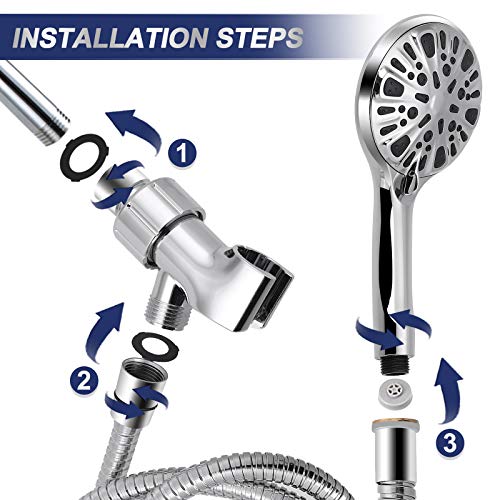 INSTALLATION STEPS

1

2

3