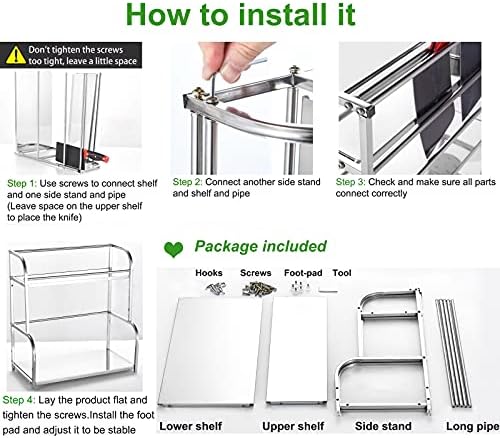 How to install it

Don't tighten the screws too tight, leave a little space

Step 1: Use screws to connect shelf and one side stand and pipe (Leave space on the upper shelf to place the knife)

Step 2: Connect another side stand and shelf and pipe

Step 3: Check and make sure all parts connect correctly

Step 4: Lay the product flat and tighten the screws.Install the foot pad and adjust it to be stable

Package included

Hooks Screws Foot-pad Tool

Lower shelf Upper shelf Side stand Long pipe