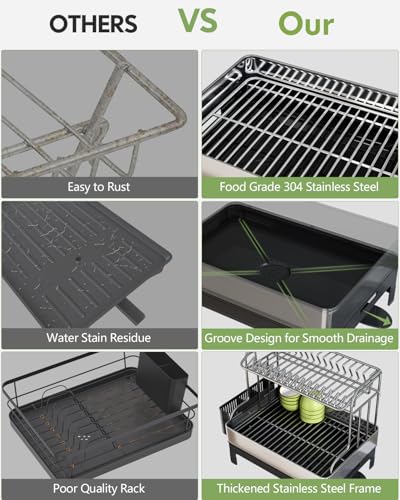 OTHERS VS Our

Easy to Rust

Food Grade 304 Stainless Steel

Water Stain Residue

Groove Design for Smooth Drainage

Poor Quality Rack

Thickened Stainless Steel Frame