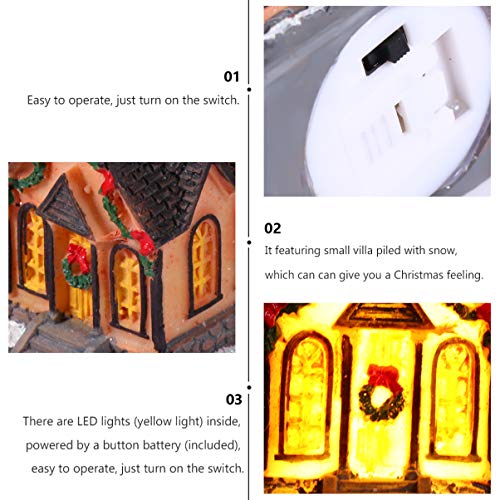 01

Easy to operate, just turn on the switch.

02

It featuring small villa piled with snow, which can can give you a Christmas feeling.

03

There are LED lights (yellow light) inside, powered by a button battery (included), easy to operate, just turn on the switch.