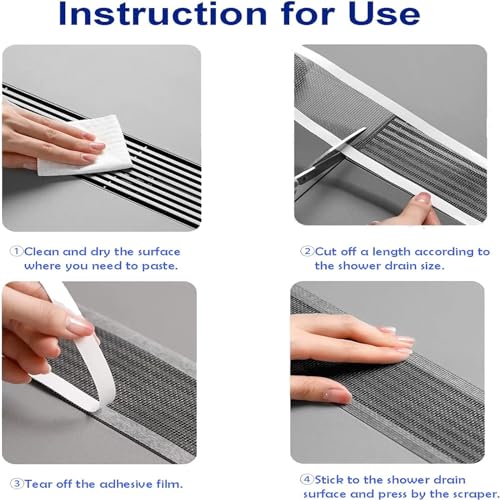 Instruction for Use

①Clean and dry the surface where you need to paste.

②Cut off a length according to the shower drain size.

③Tear off the adhesive film.

④Stick to the shower drain surface and press by the scraper.