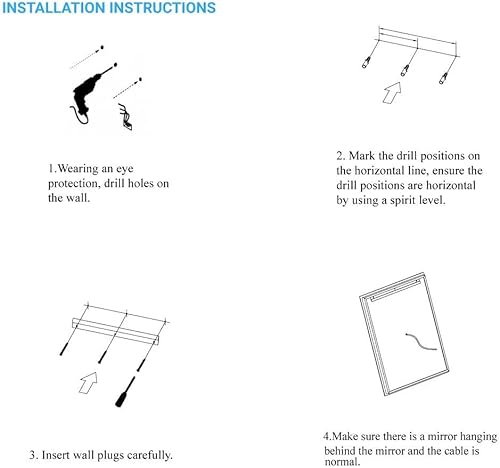 INSTALLATION INSTRUCTIONS

1.Wearing an eye protection, drill holes on the wall.

2. Mark the drill positions on the horizontal line, ensure the drill positions are horizontal by using a spirit level.

3. Insert wall plugs carefully.

4.Make sure there is a mirror hanging behind the mirror and the cable is normal.