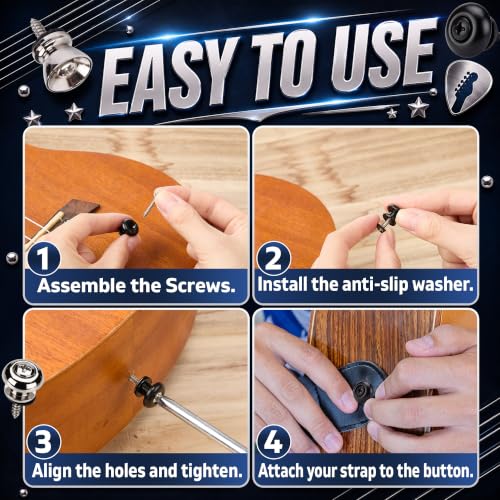 EASY TO USE

1 Assemble the Screws.

2 Install the anti-slip washer.

3 Align the holes and tighten.

4 Attach your strap to the button.