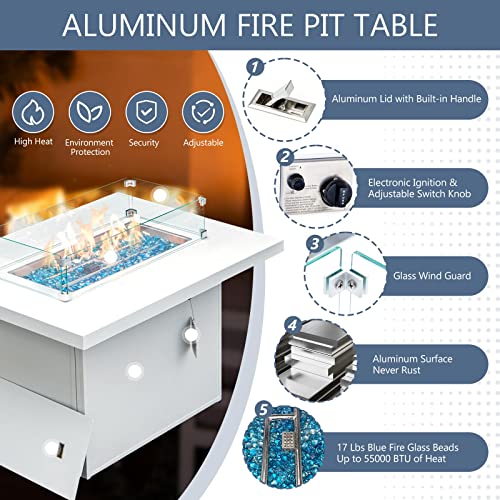 ALUMINUM FIRE PIT TABLE

High Heat

Environment Protection

Security

Adjustable

1

Aluminum Lid with Built-in Handle

2

Electronic Ignition & Adjustable Switch Knob

3

Glass Wind Guard

4

Aluminum Surface Never Rust

5

17 Lbs Blue Fire Glass Beads Up to 55000 BTU of Heat