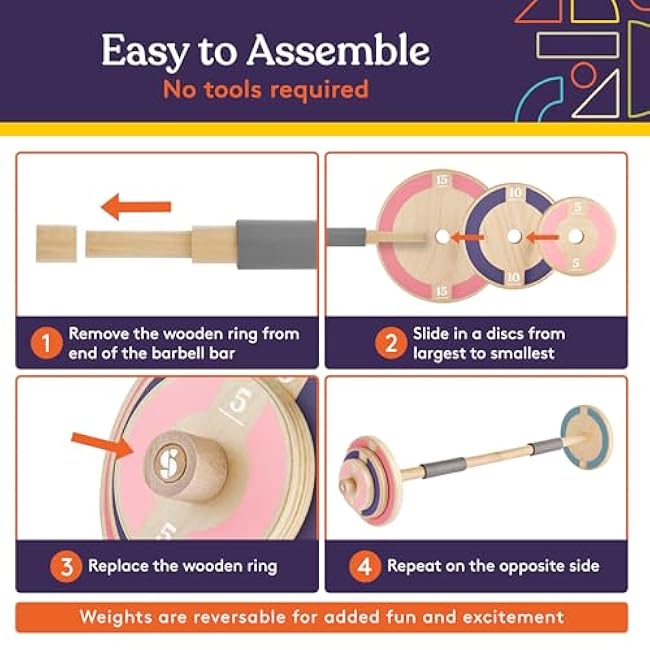 Easy to Assemble
No tools required

15
15
10
10
5
5

1 Remove the wooden ring from end of the barbell bar

2 Slide in a discs from largest to smallest

5
5

3 Replace the wooden ring

4 Repeat on the opposite side

Weights are reversable for added fun and excitement