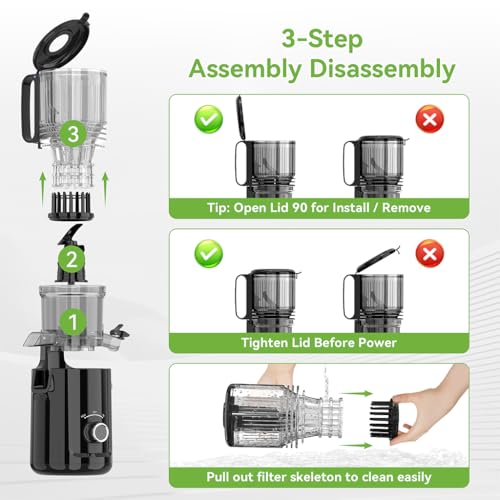 3-Step
Assembly Disassembly

3

2

1

Tip: Open Lid 90 for Install / Remove

Tighten Lid Before Power

Pull out filter skeleton to clean easily