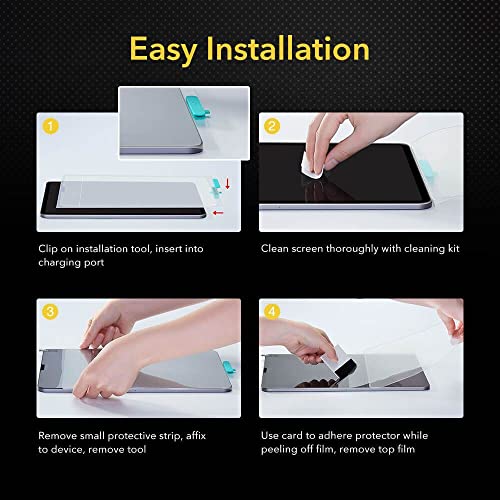 Easy Installation

1

Clip on installation tool, insert into charging port

2

Clean screen thoroughly with cleaning kit

3

Remove small protective strip, affix to device, remove tool

4

Use card to adhere protector while peeling off film, remove top film