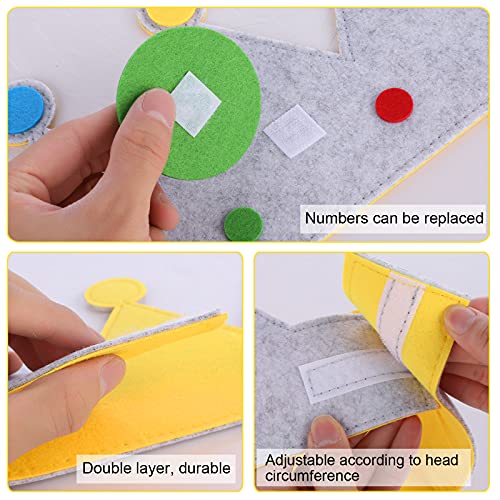 Numbers can be replaced

Double layer, durable

Adjustable according to head circumference