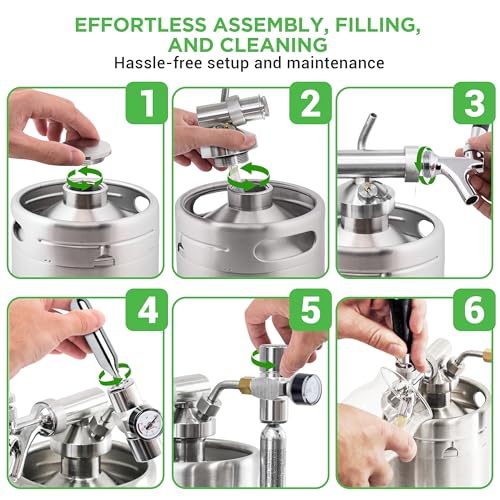 EFFORTLESS ASSEMBLY, FILLING, AND CLEANING
Hassle-free setup and maintenance

1

2

3

4

5

6