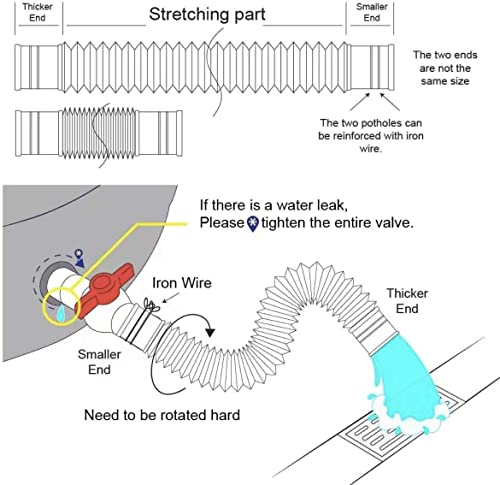 Thicker End

Stretching part

Smaller End

The two ends are not the same size

The two potholes can be reinforced with iron wire.

If there is a water leak,
Please tighten the entire valve.

Iron Wire

Thicker End

Smaller End

Need to be rotated hard