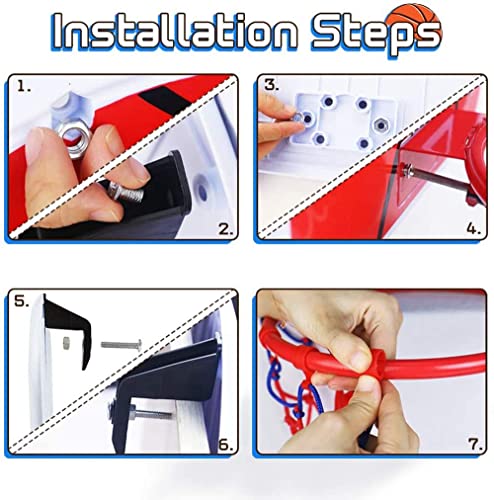 Installation Steps

1.

2.

3.

4.

5.

6.

7.